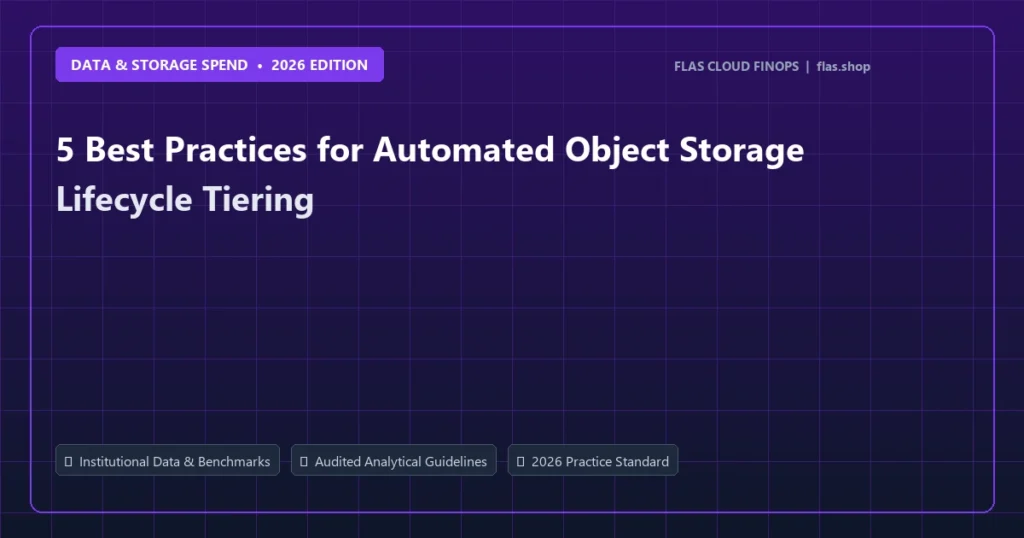 DATA & STORAGE SPEND • 2026 EDITION

FLAS CLOUD FINOPS | flas.shop

5 Best Practices for Automated Object Storage Lifecycle Tiering

Institutional Data & Benchmarks

Audited Analytical Guidelines

2026 Practice Standard